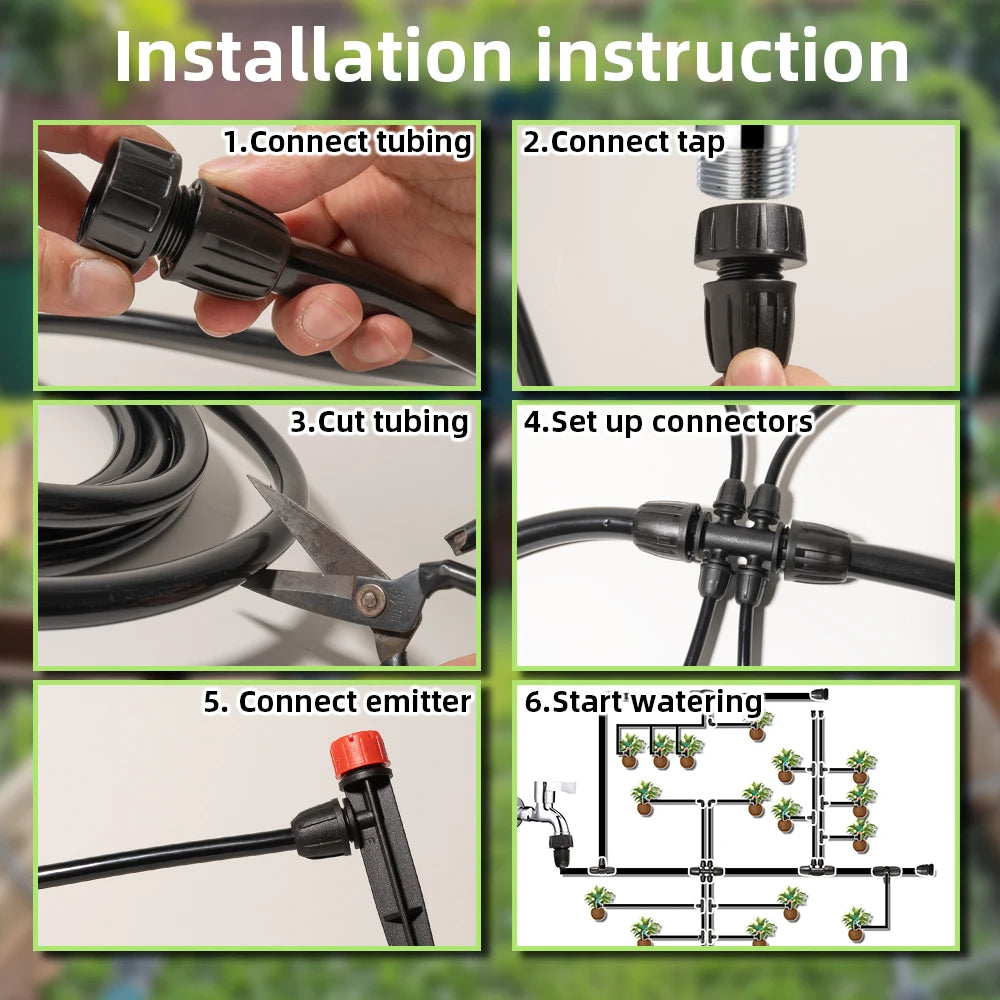 Installation instruction

1.Connect tubing

2.Connect tap

3.Cut tubing

4.Set up connectors

5. Connect emitter

6.Start watering