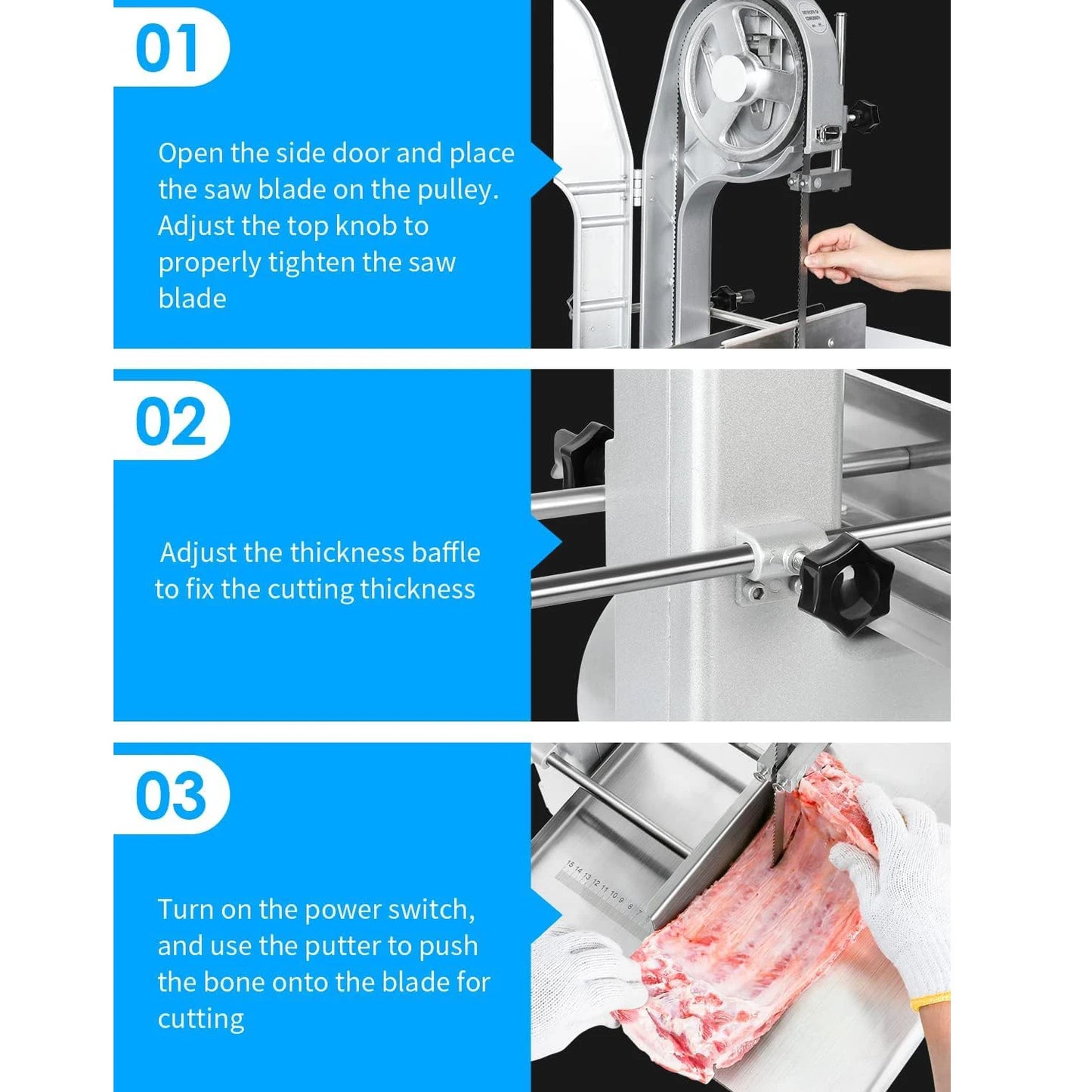 01

Open the side door and place the saw blade on the pulley. Adjust the top knob to properly tighten the saw blade

02

Adjust the thickness baffle to fix the cutting thickness

03

Turn on the power switch, and use the putter to push the bone onto the blade for cutting

15 14 13 12 11 10 9 8 7